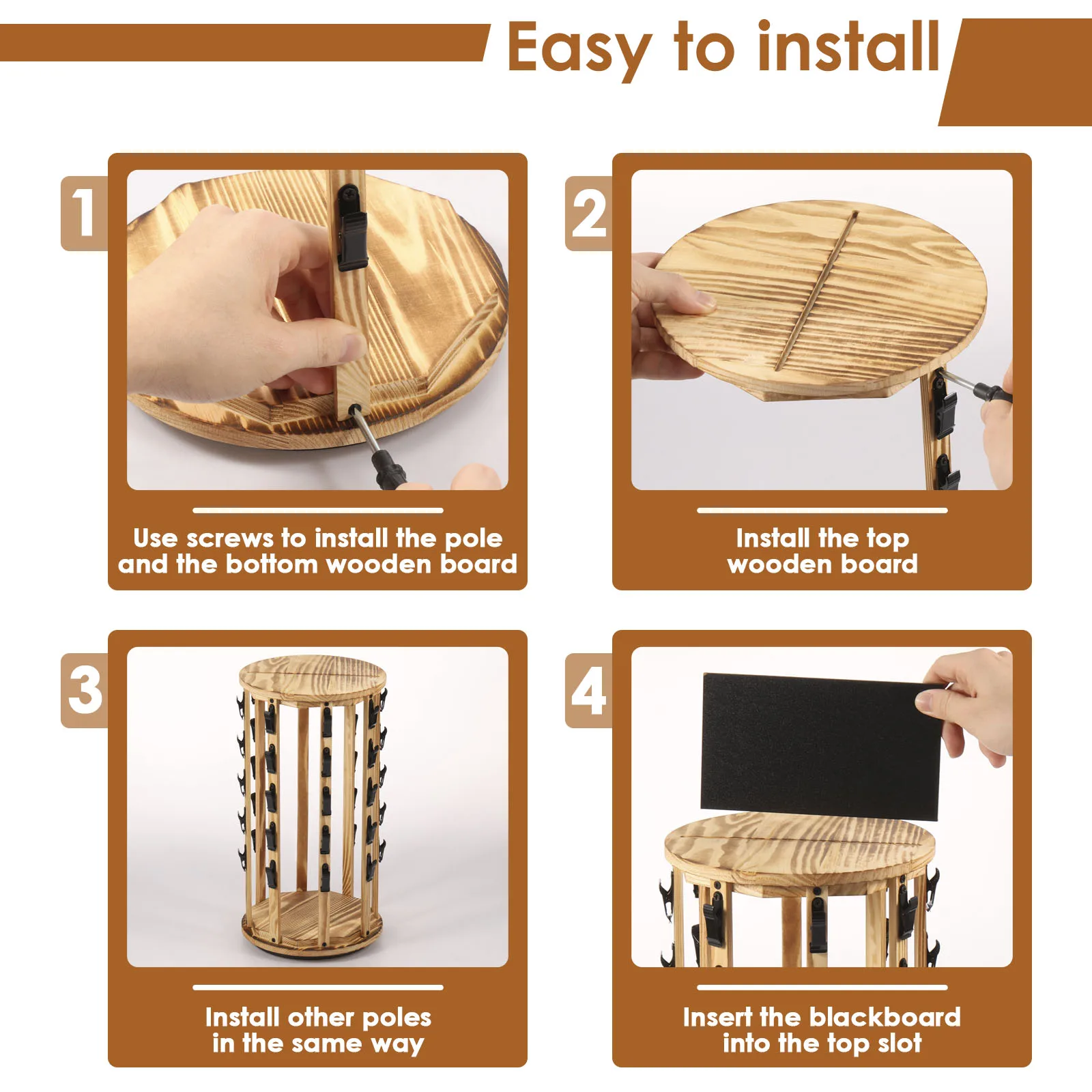 Easy to install

1

Use screws to install the pole and the bottom wooden board

2

Install the top wooden board

3

Install other poles in the same way

4

Insert the blackboard into the top slot